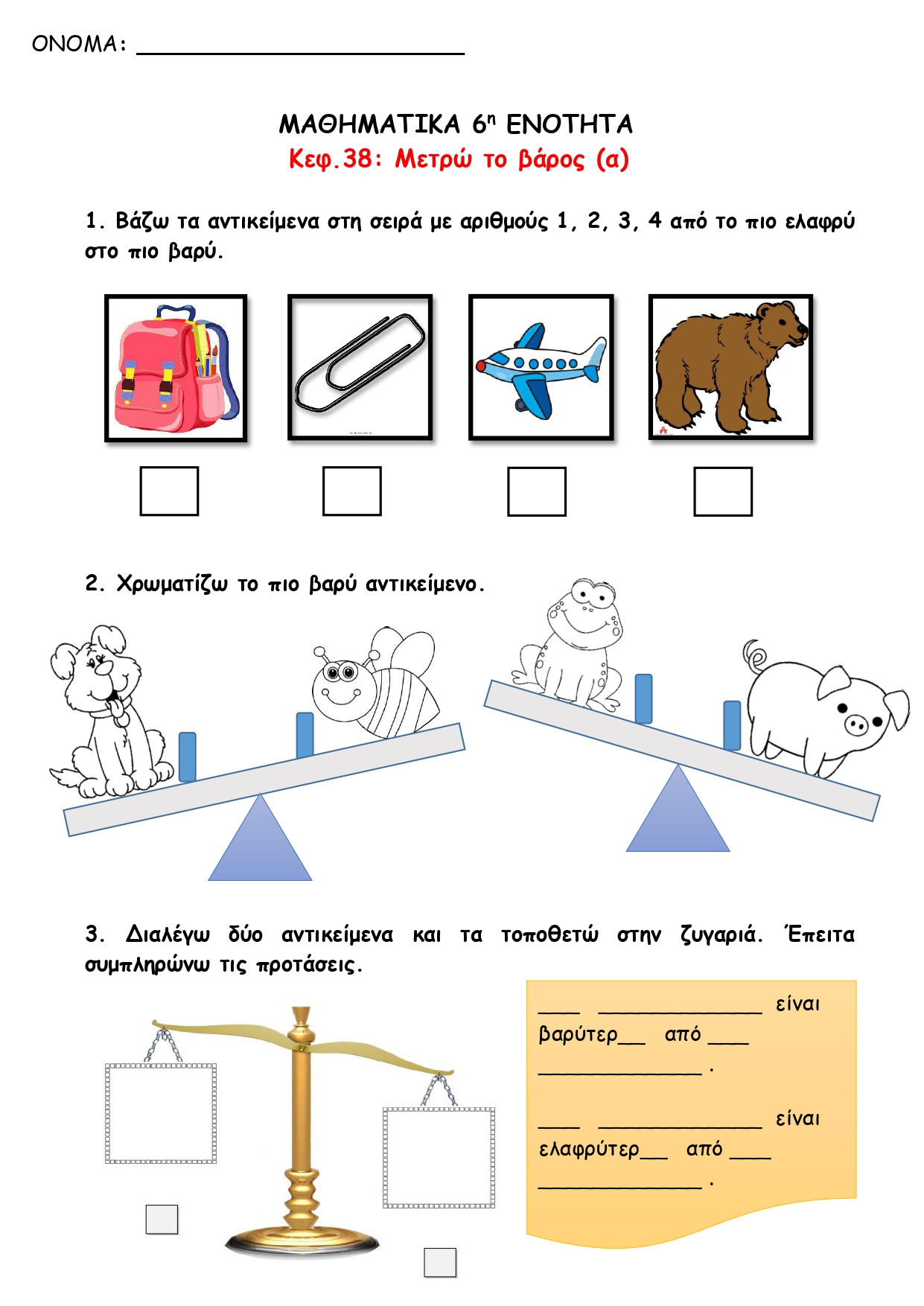 ΟΝΟΜΑ: ________________________

ΜΑΘΗΜΑΤΙΚΑ 6η ΕΝΟΤΗΤΑ
Κεφ.38: Μετρώ το βάρος (α)

1. Βάζω τα αντικείμενα στη σειρά με αριθμούς 1, 2, 3, 4 από το πιο ελαφρύ στο πιο βαρύ.

2. Χρωματίζω το πιο βαρύ αντικείμενο.

3. Διαλέγω δύο αντικείμενα και τα τοποθετώ στην ζυγαριά. Έπειτα συμπληρώνω τις προτάσεις.

___ ____________ είναι βαρύτερ__ από ___ ____________ .

___ ____________ είναι ελαφρύτερ__ από ___ ____________ .