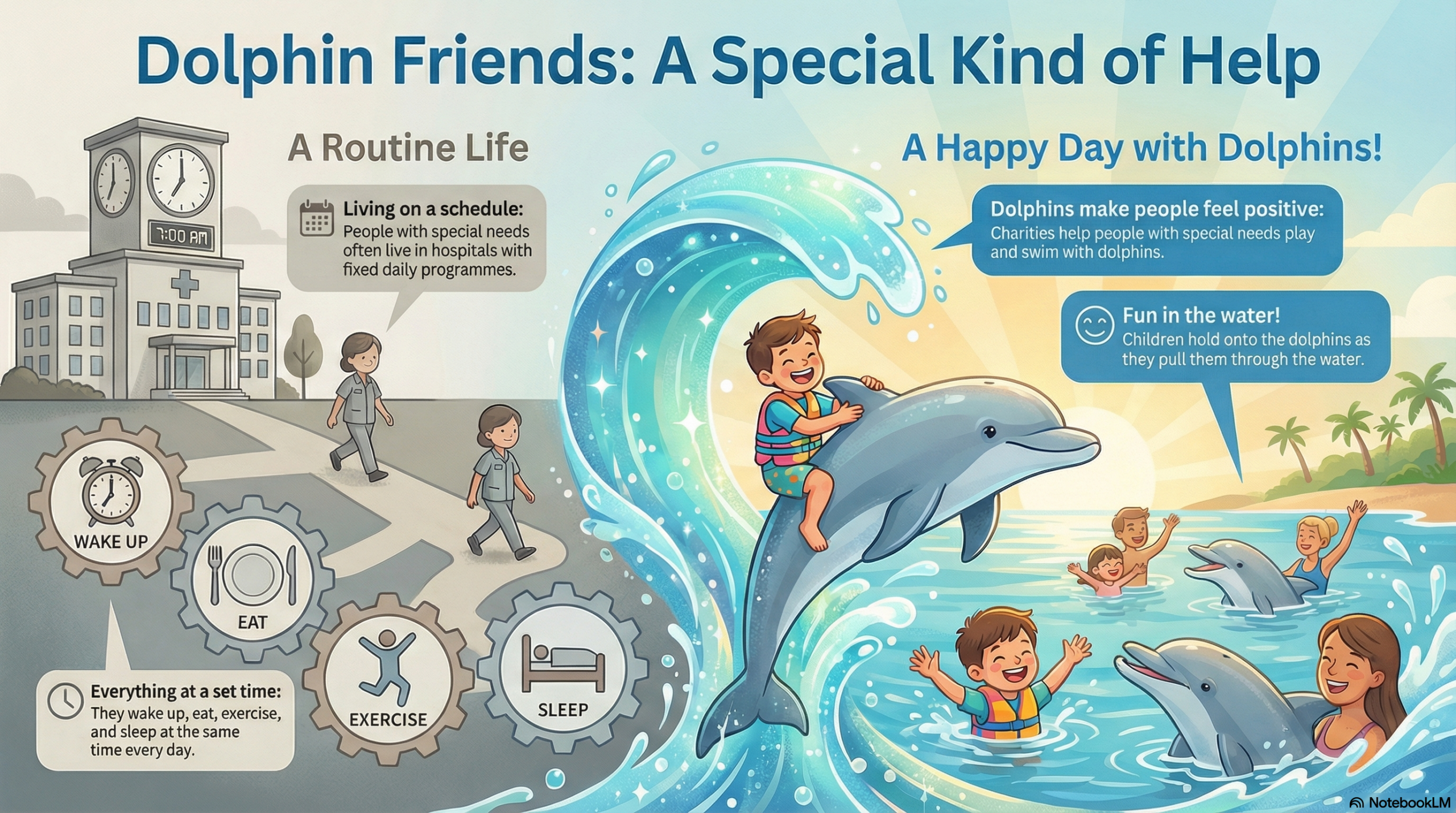 Dolphin Friends: A Special Kind of Help

A Routine Life

7:00 AM

Living on a schedule:
People with special needs often live in hospitals with fixed daily programmes.

WAKE UP

EAT

EXERCISE

SLEEP

Everything at a set time:
They wake up, eat, exercise, and sleep at the same time every day.

A Happy Day with Dolphins!

Dolphins make people feel positive:
Charities help people with special needs play and swim with dolphins.

Fun in the water!
Children hold onto the dolphins as they pull them through the water.

NotebookLM