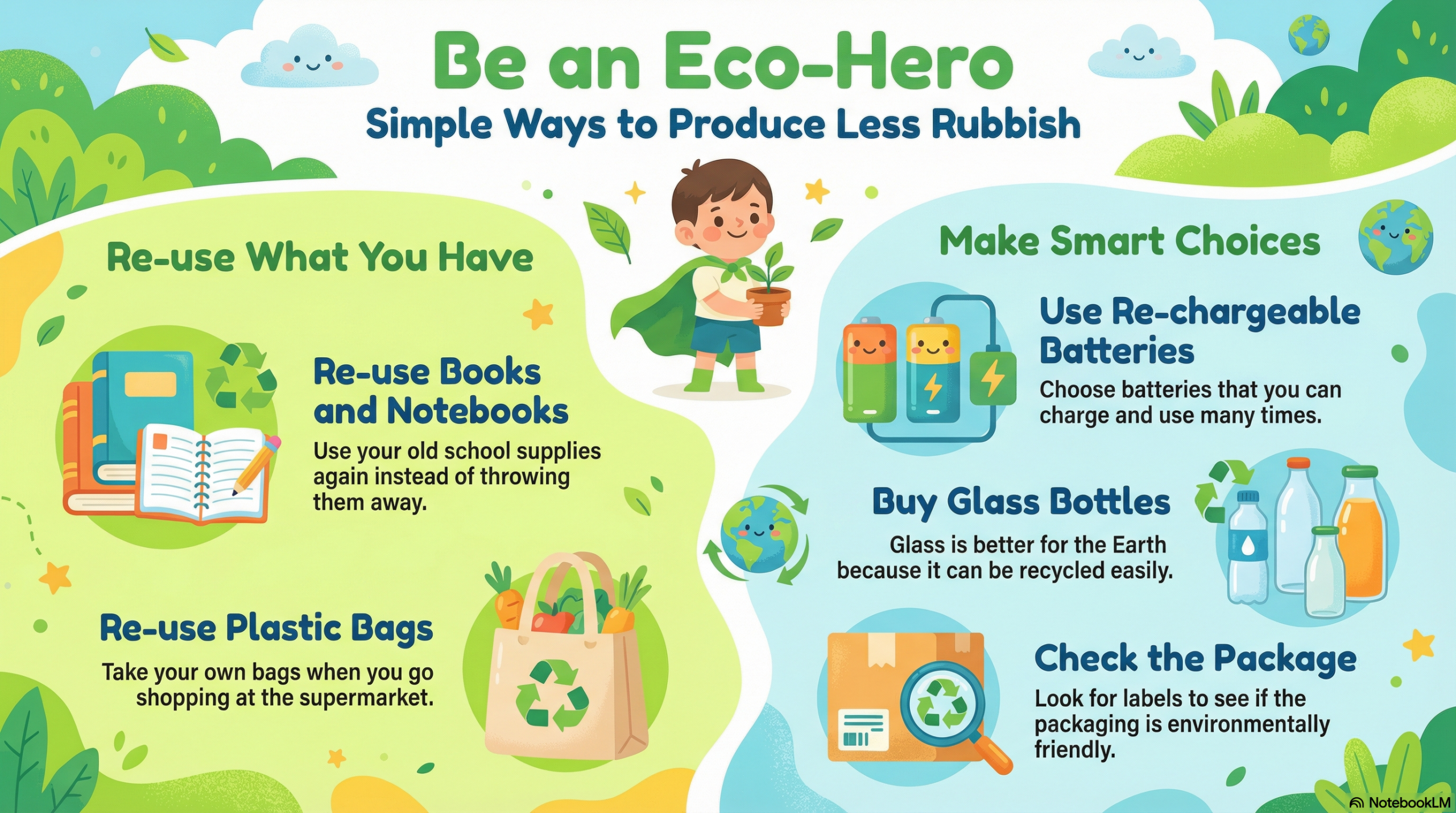 Be an Eco-Hero

Simple Ways to Produce Less Rubbish

Re-use What You Have

Re-use Books and Notebooks

Use your old school supplies again instead of throwing them away.

Re-use Plastic Bags

Take your own bags when you go shopping at the supermarket.

Make Smart Choices

Use Re-chargeable Batteries

Choose batteries that you can charge and use many times.

Buy Glass Bottles

Glass is better for the Earth because it can be recycled easily.

Check the Package

Look for labels to see if the packaging is environmentally friendly.

NotebookLM